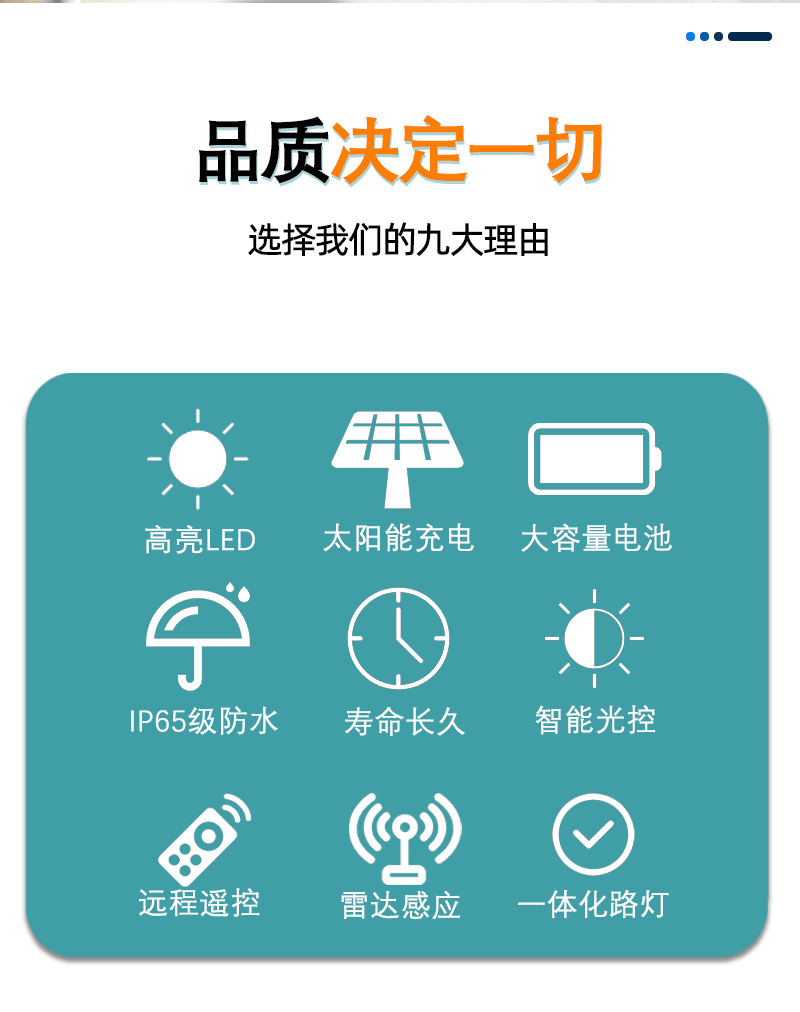 品质决定一切

选择我们的九大理由

高亮LED

太阳能充电

大容量电池

IP65级防水

寿命长久

智能光控

远程遥控

雷达感应

一体化路灯